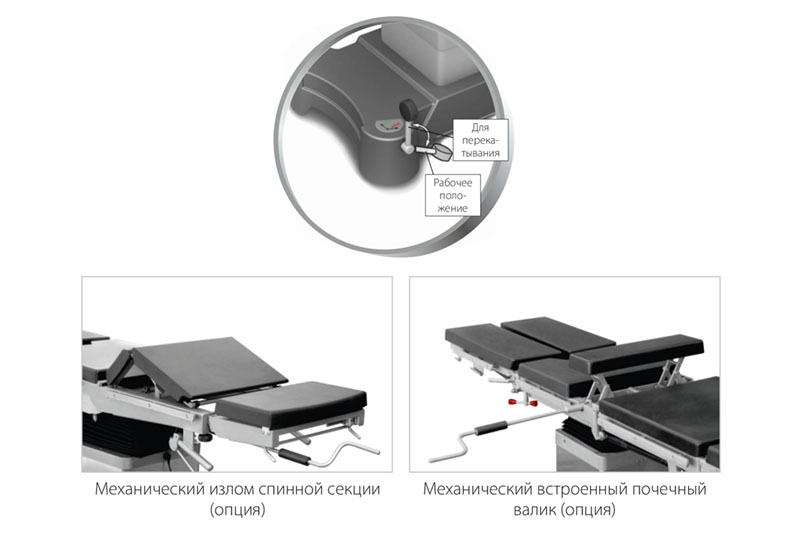 Для перекатывания

Рабочее положение

Механический излом спинной секции (опция)

Механический встроенный почечный валик (опция)